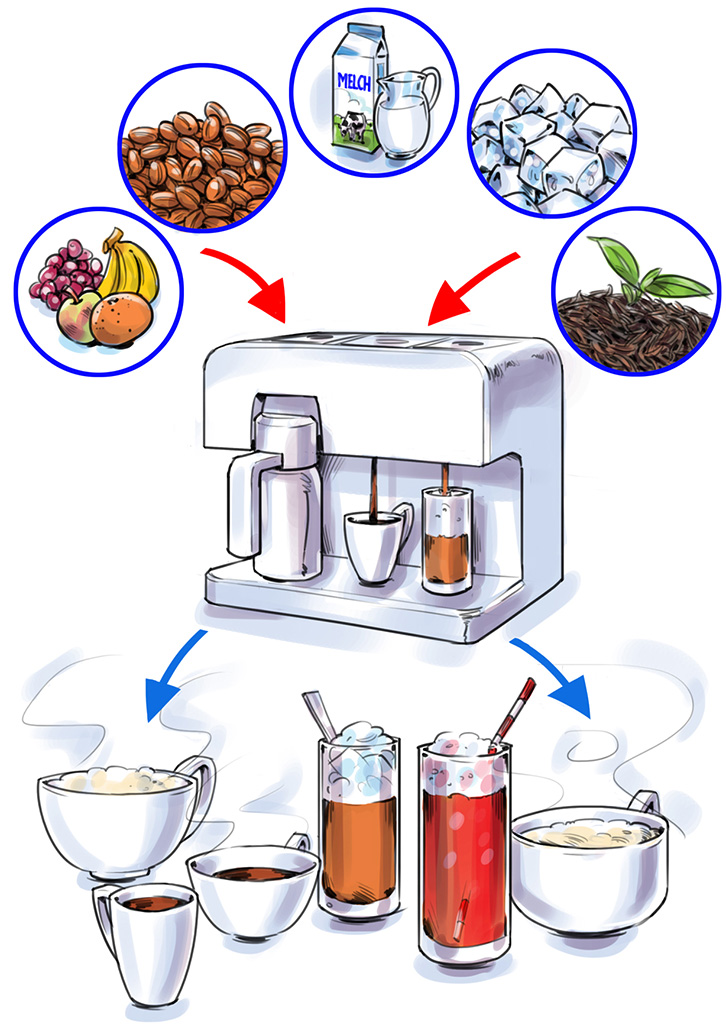 MELCH